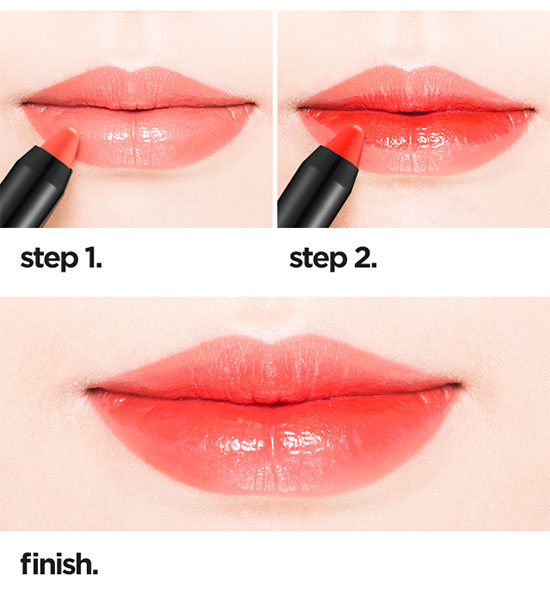 step 1.

step 2.

finish.